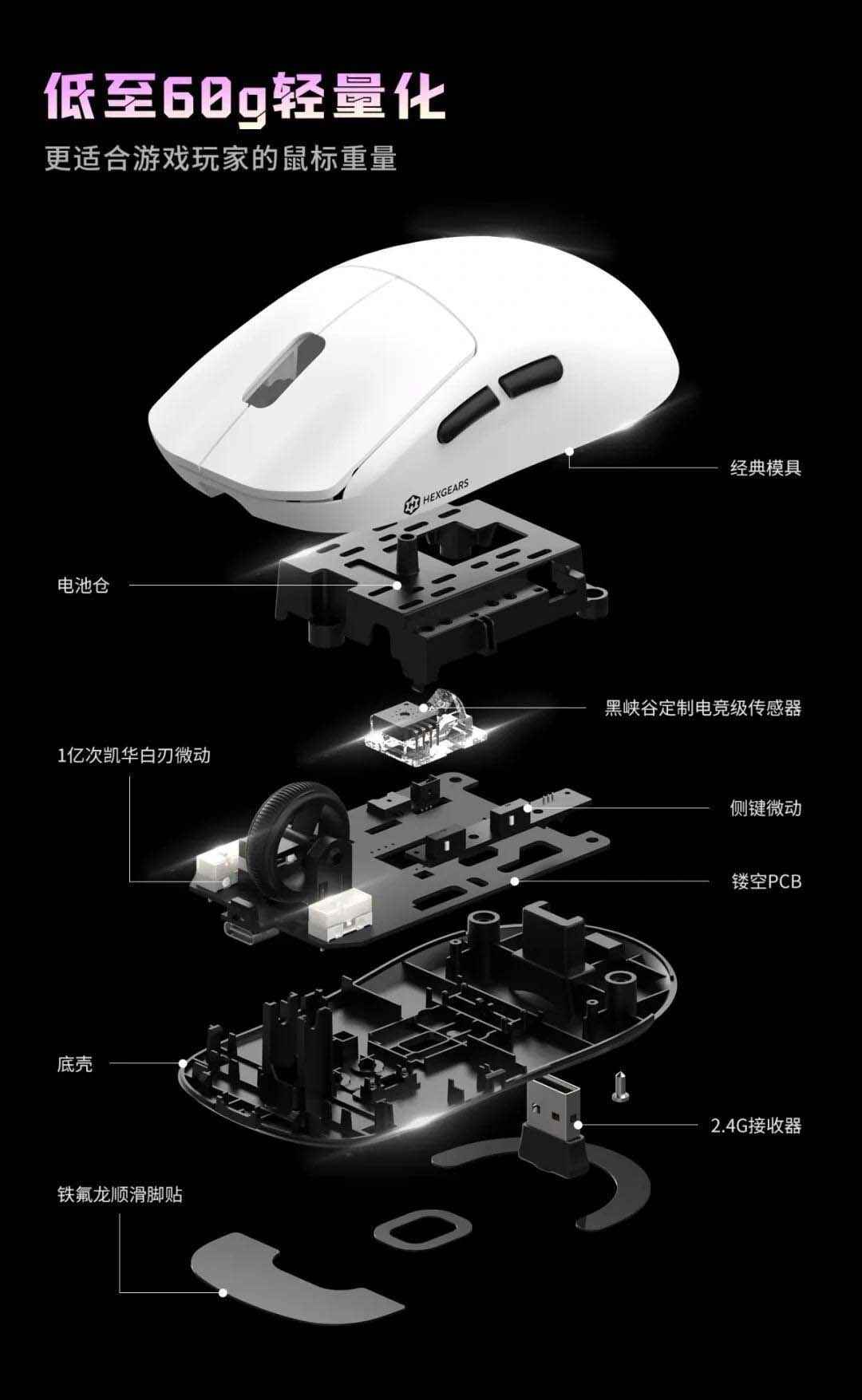 低至60g轻量化
更适合游戏玩家的鼠标重量

HEXGEARS

经典模具

电池仓

黑峡谷定制电竞级传感器

1亿次凯华白刃微动

侧键微动

镂空PCB

底壳

2.4G接收器

铁氟龙顺滑脚贴