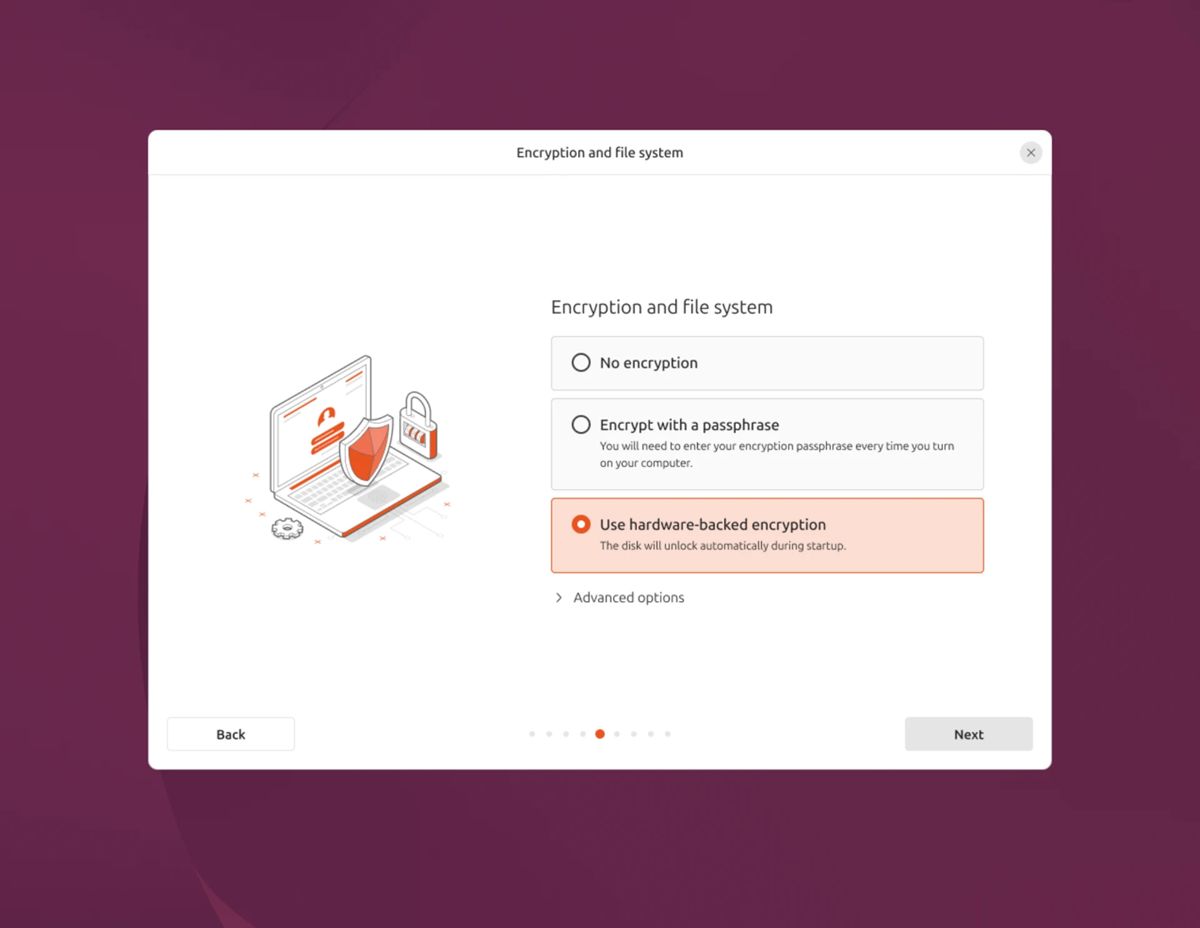 Encryption and file system

Encryption and file system

No encryption

Encrypt with a passphrase
You will need to enter your encryption passphrase every time you turn on your computer.

Use hardware-backed encryption
The disk will unlock automatically during startup.

Advanced options

Back

Next